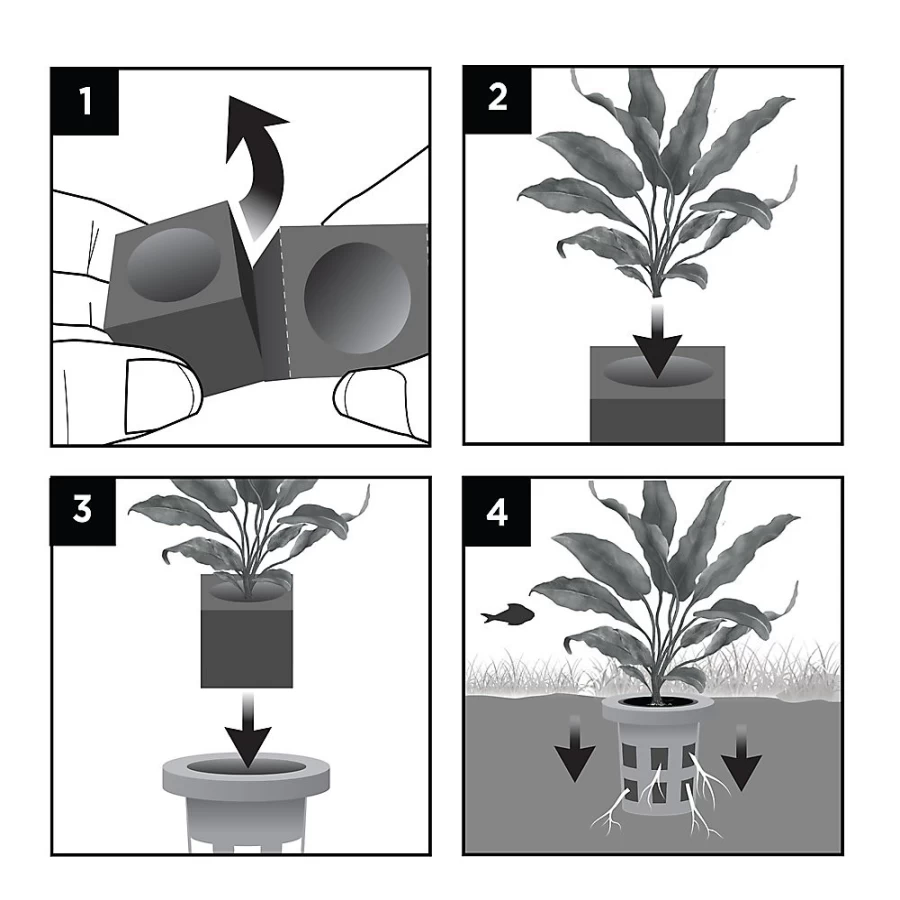 1

2

3

4