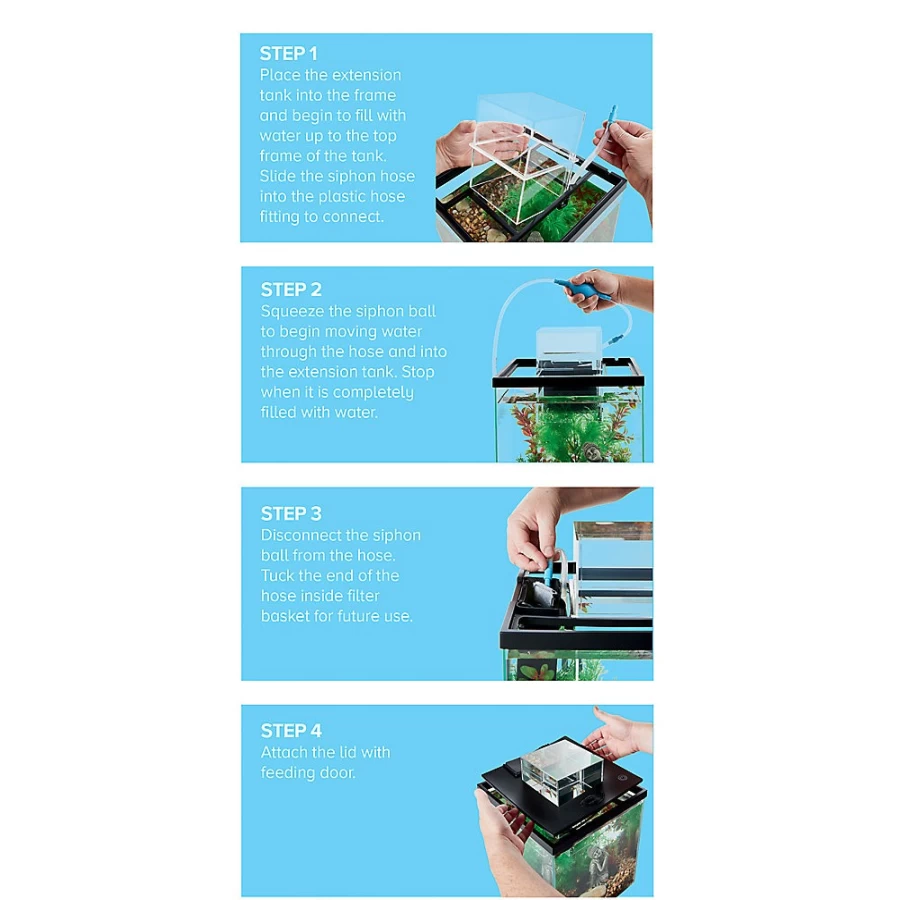 STEP 1
Place the extension tank into the frame and begin to fill with water up to the top frame of the tank. Slide the siphon hose into the plastic hose fitting to connect.

STEP 2
Squeeze the siphon ball to begin moving water through the hose and into the extension tank. Stop when it is completely filled with water.

STEP 3
Disconnect the siphon ball from the hose. Tuck the end of the hose inside filter basket for future use.

STEP 4
Attach the lid with feeding door.