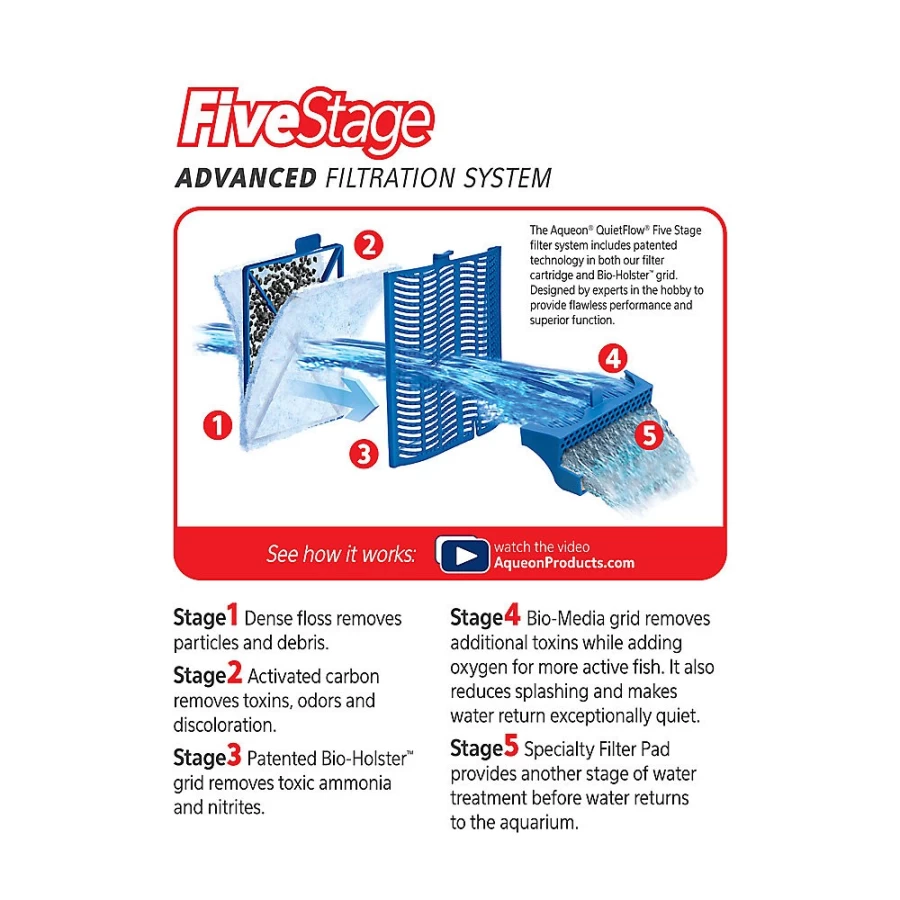 FiveStage
ADVANCED FILTRATION SYSTEM

The Aqueon® QuietFlow® Five Stage filter system includes patented technology in both our filter cartridge and Bio-Holster™ grid. Designed by experts in the hobby to provide flawless performance and superior function.

2

4

1

3

5

See how it works: watch the video AqueonProducts.com

Stage1 Dense floss removes particles and debris.

Stage2 Activated carbon removes toxins, odors and discoloration.

Stage3 Patented Bio-Holster™ grid removes toxic ammonia and nitrites.

Stage4 Bio-Media grid removes additional toxins while adding oxygen for more active fish. It also reduces splashing and makes water return exceptionally quiet.

Stage5 Specialty Filter Pad provides another stage of water treatment before water returns to the aquarium.